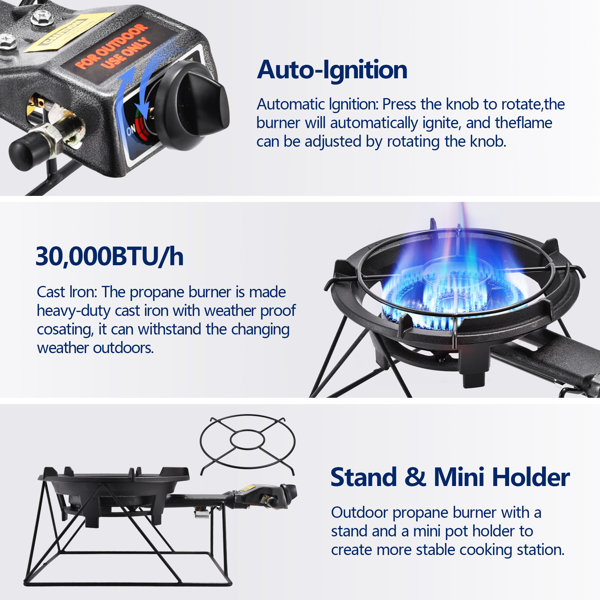 FOR OUTDOOR USE ONLY

ON

Auto-Ignition

Automatic Ignition: Press the knob to rotate,the burner will automatically ignite, and theflame can be adjusted by rotating the knob.

30,000BTU/h

Cast Iron: The propane burner is made heavy-duty cast iron with weather proof cosating, it can withstand the changing weather outdoors.

Stand & Mini Holder

Outdoor propane burner with a stand and a mini pot holder to create more stable cooking station.